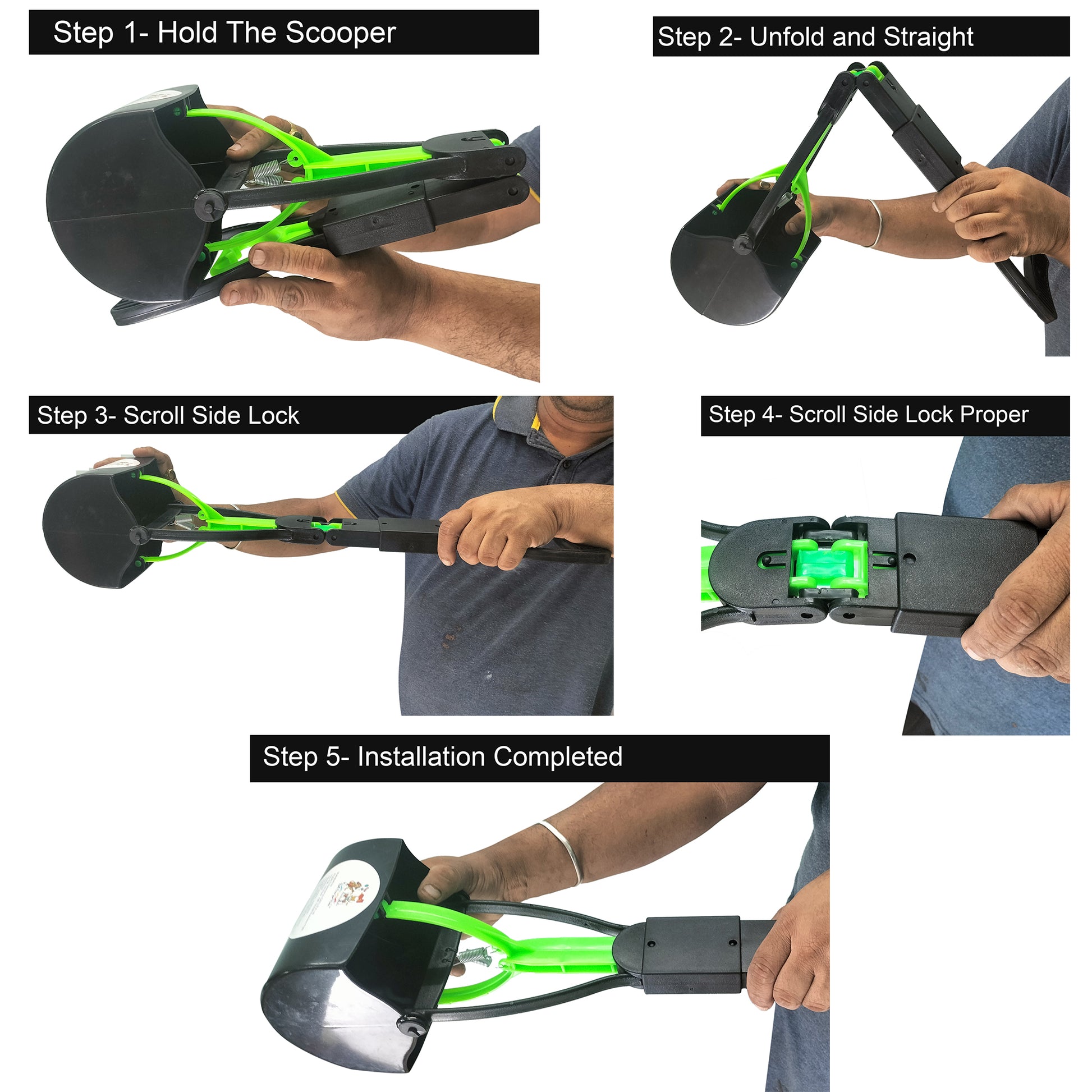 Step 1- Hold The Scooper

Step 2- Unfold and Straight

Step 3- Scroll Side Lock

Step 4- Scroll Side Lock Proper

Step 5- Installation Completed