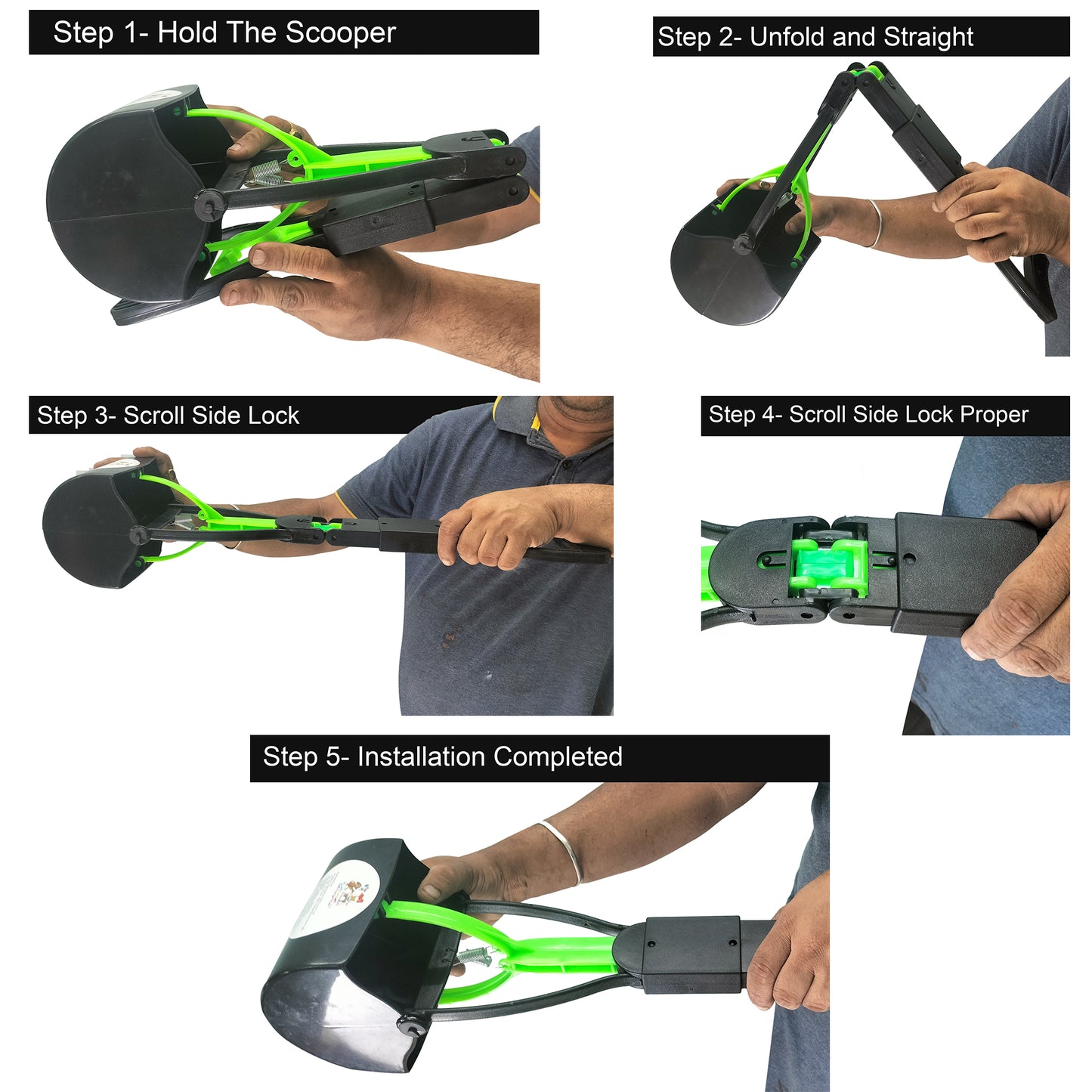 Step 1- Hold The Scooper

Step 2- Unfold and Straight

Step 3- Scroll Side Lock

Step 4- Scroll Side Lock Proper

Step 5- Installation Completed