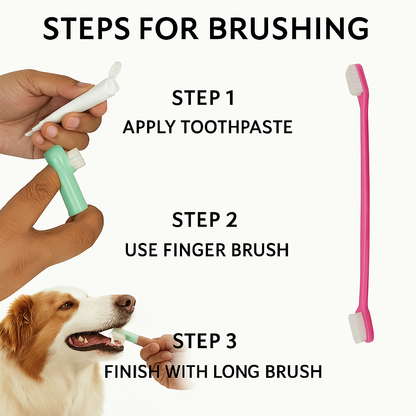 STEPS FOR BRUSHING

STEP 1
APPLY TOOTHPASTE

STEP 2
USE FINGER BRUSH

STEP 3
FINISH WITH LONG BRUSH