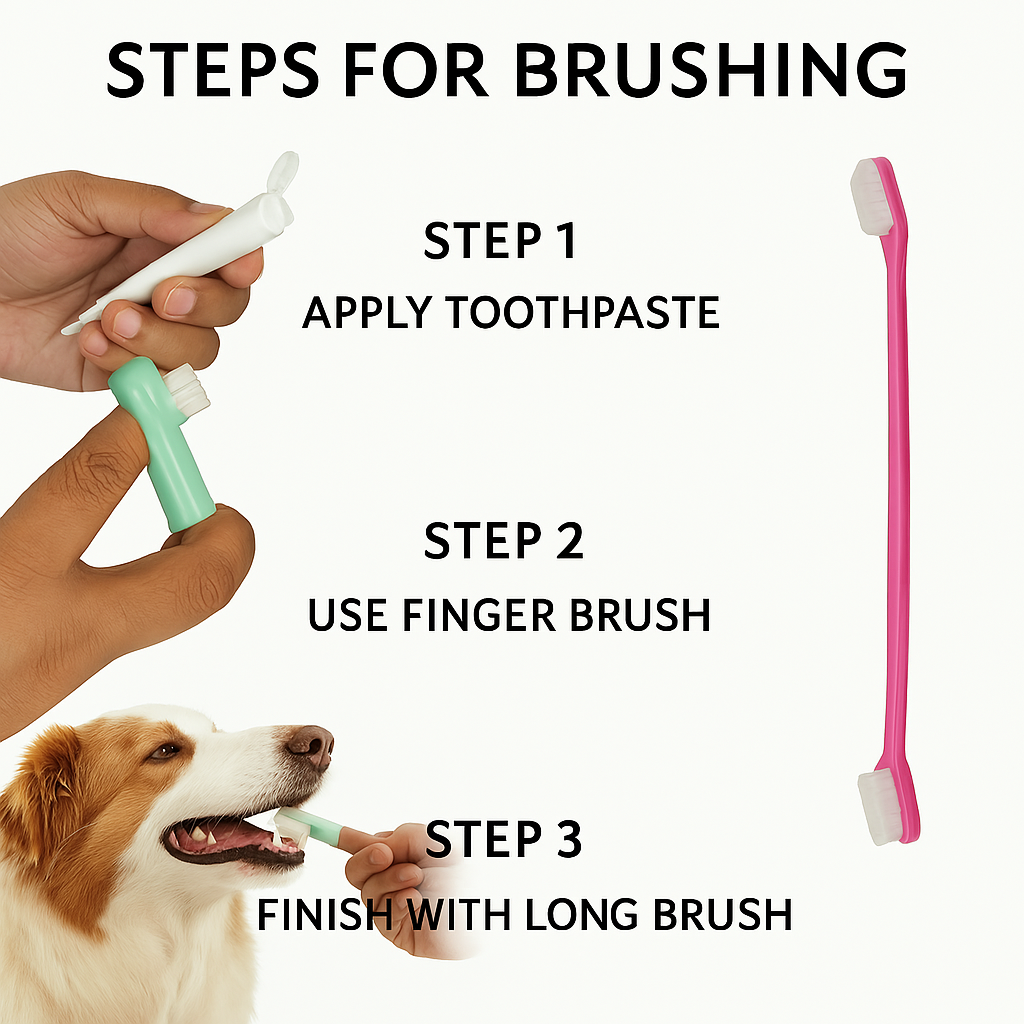 STEPS FOR BRUSHING

STEP 1
APPLY TOOTHPASTE

STEP 2
USE FINGER BRUSH

STEP 3
FINISH WITH LONG BRUSH